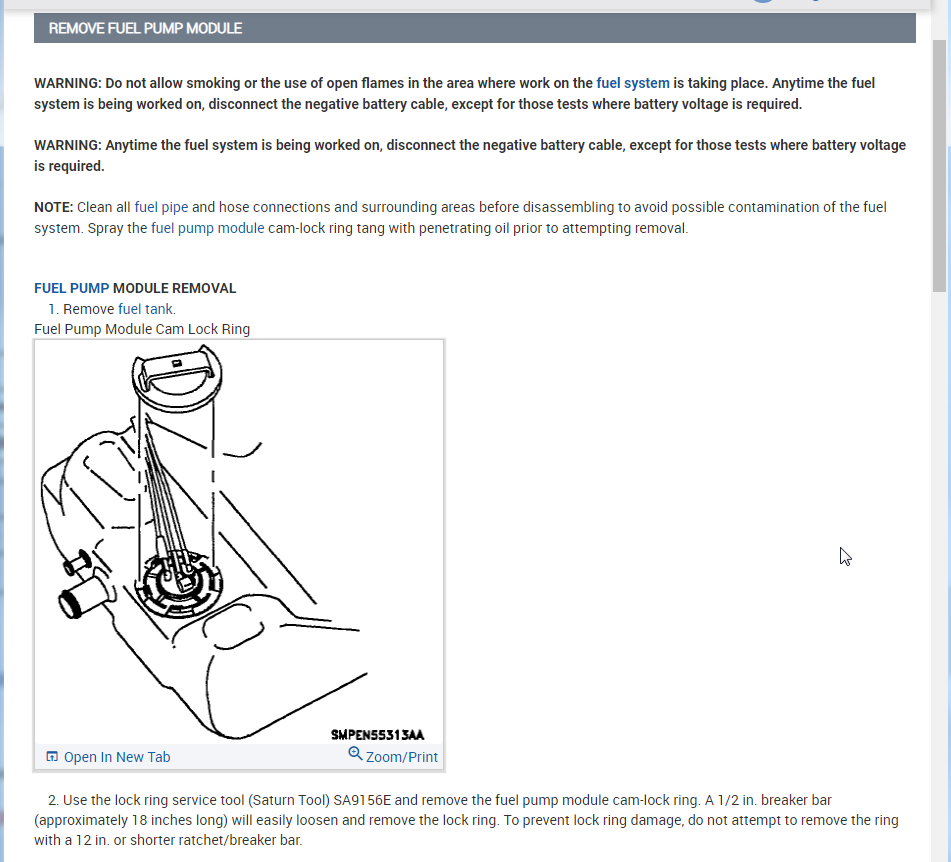 REMOVE FUEL PUMP MODULE

WARNING: Do not allow smoking or the use of open flames in the area where work on the fuel system is taking place. Anytime the fuel system is being worked on, disconnect the negative battery cable, except for those tests where battery voltage is required.

WARNING: Anytime the fuel system is being worked on, disconnect the negative battery cable, except for those tests where battery voltage is required.

NOTE: Clean all fuel pipe and hose connections and surrounding areas before disassembling to avoid possible contamination of the fuel system. Spray the fuel pump module cam-lock ring tang with penetrating oil prior to attempting removal.

FUEL PUMP MODULE REMOVAL
1. Remove fuel tank.
Fuel Pump Module Cam Lock Ring

SMPEN55313AA
Open In New Tab
Zoom/Print

2. Use the lock ring service tool (Saturn Tool) SA9156E and remove the fuel pump module cam-lock ring. A 1/2 in. breaker bar (approximately 18 inches long) will easily loosen and remove the lock ring. To prevent lock ring damage, do not attempt to remove the ring with a 12 in. or shorter ratchet/breaker bar.