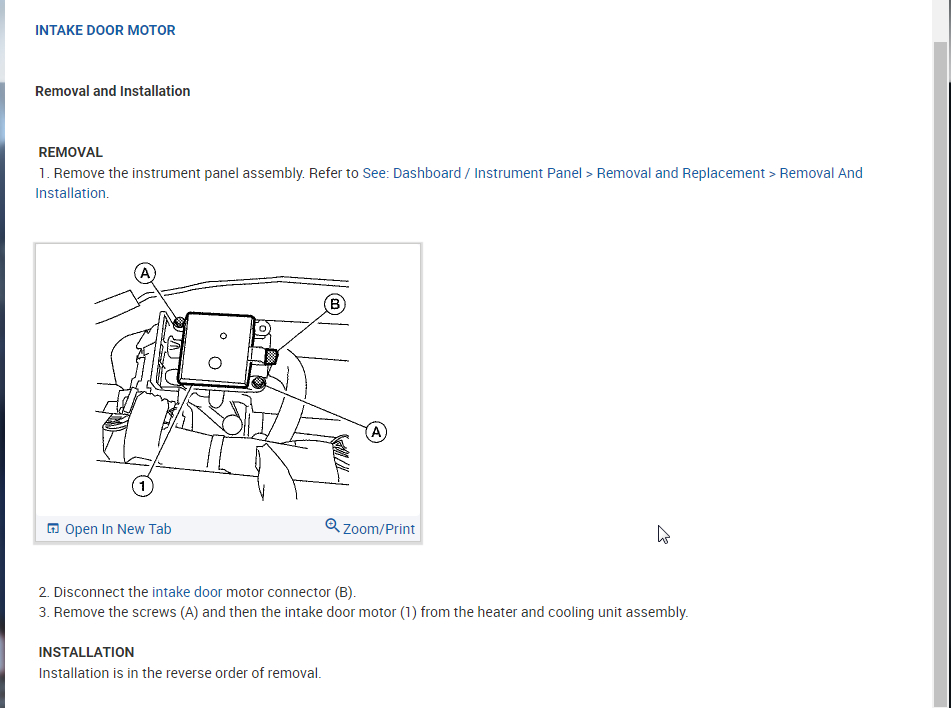 INTAKE DOOR MOTOR

Removal and Installation

REMOVAL
1. Remove the instrument panel assembly. Refer to See: Dashboard / Instrument Panel > Removal and Replacement > Removal And Installation.

A
B
A
1

Open In New Tab
Zoom/Print

2. Disconnect the intake door motor connector (B).
3. Remove the screws (A) and then the intake door motor (1) from the heater and cooling unit assembly.

INSTALLATION
Installation is in the reverse order of removal.