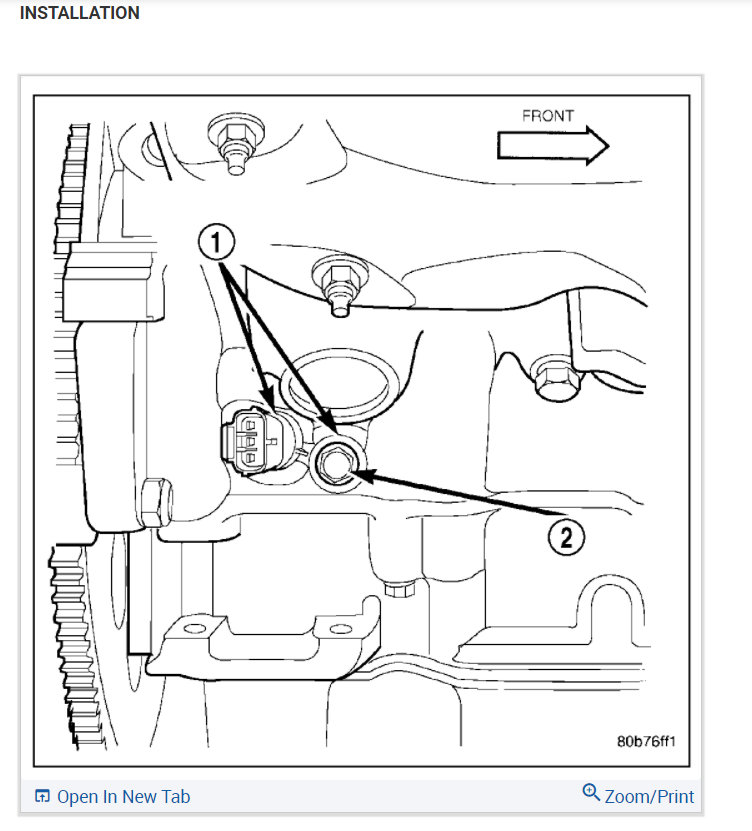 INSTALLATION

FRONT

1

2

80b76ff1

Open In New Tab

Zoom/Print