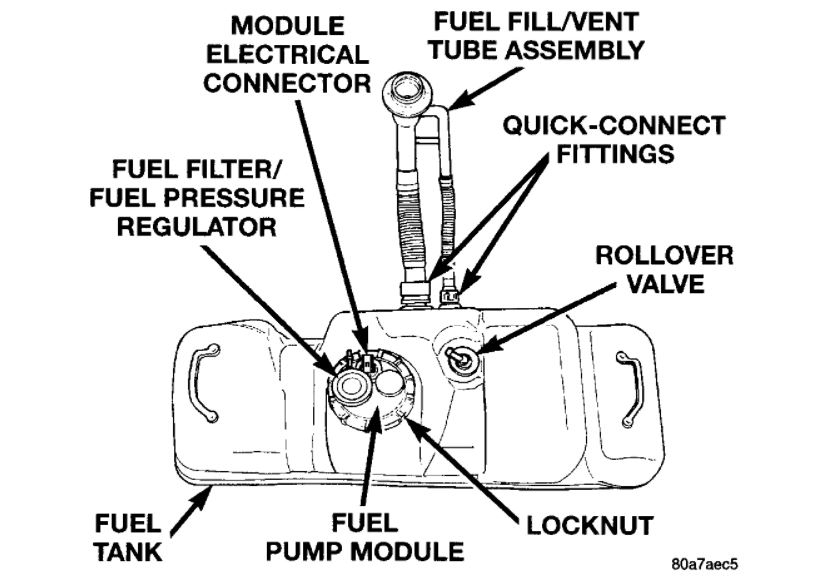 MODULE ELECTRICAL CONNECTOR

FUEL FILL/VENT TUBE ASSEMBLY

QUICK-CONNECT FITTINGS

FUEL FILTER/ FUEL PRESSURE REGULATOR

ROLLOVER VALVE

FUEL TANK

FUEL PUMP MODULE

LOCKNUT

80a7aec5