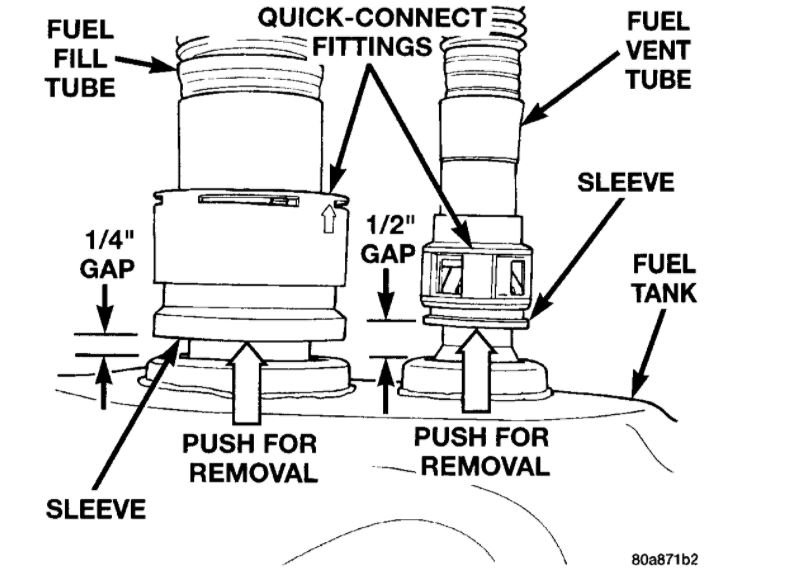 FUEL FILL TUBE

QUICK-CONNECT FITTINGS

FUEL VENT TUBE

SLEEVE

1/4" GAP

1/2" GAP

FUEL TANK

PUSH FOR REMOVAL

PUSH FOR REMOVAL

SLEEVE

80a871b2