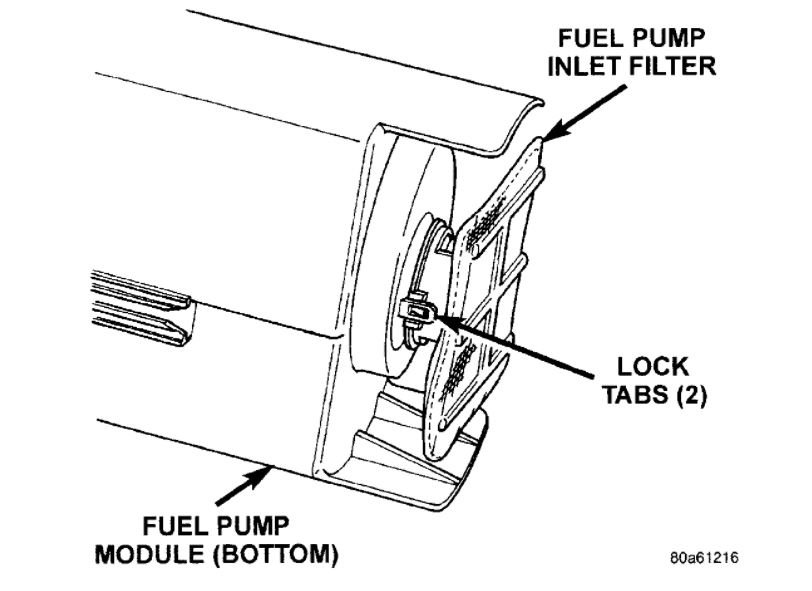 FUEL PUMP
INLET FILTER

LOCK
TABS (2)

FUEL PUMP
MODULE (BOTTOM)

80a61216