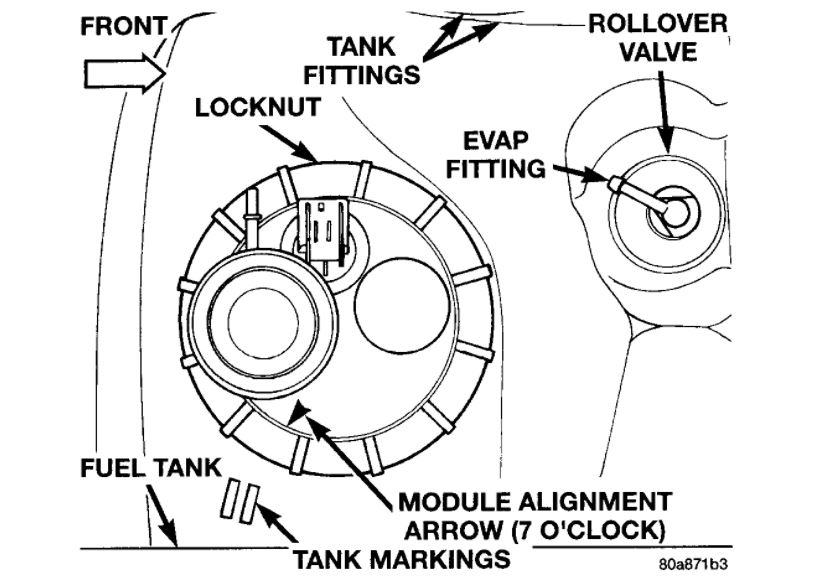 FRONT
TANK FITTINGS
ROLLOVER VALVE
LOCKNUT
EVAP FITTING
FUEL TANK
MODULE ALIGNMENT ARROW (7 O'CLOCK)
TANK MARKINGS
80a871b3