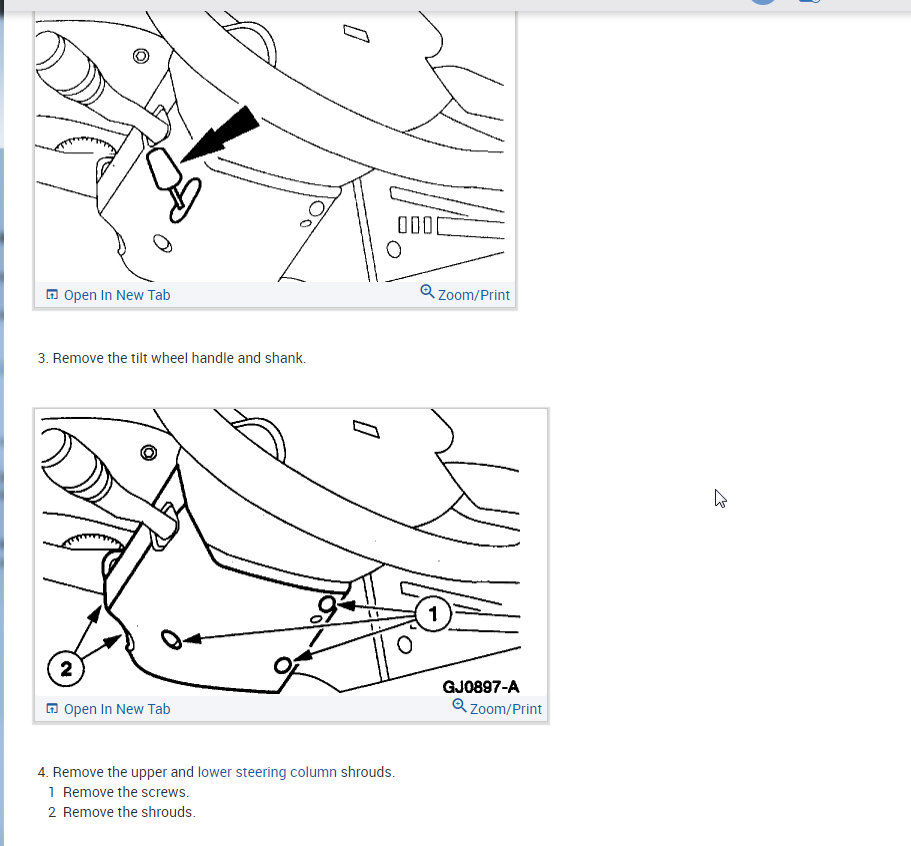 Open In New Tab
Zoom/Print

3. Remove the tilt wheel handle and shank.

1
2
GJ0897-A

Open In New Tab
Zoom/Print

4. Remove the upper and lower steering column shrouds.
1 Remove the screws.
2 Remove the shrouds.