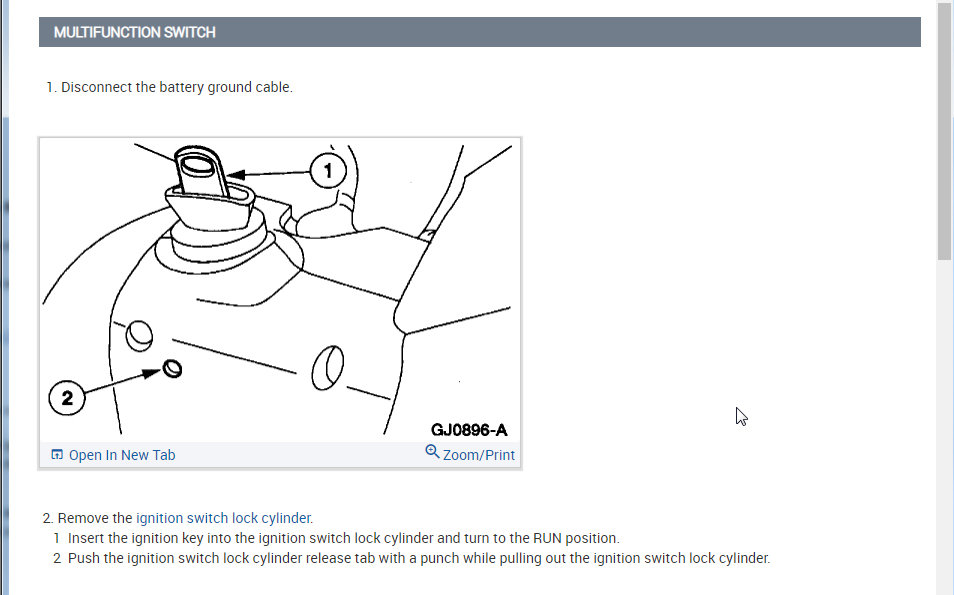 MULTIFUNCTION SWITCH

1. Disconnect the battery ground cable.

1

2

GJ0896-A

Open In New Tab

Zoom/Print

2. Remove the ignition switch lock cylinder.

1 Insert the ignition key into the ignition switch lock cylinder and turn to the RUN position.

2 Push the ignition switch lock cylinder release tab with a punch while pulling out the ignition switch lock cylinder.