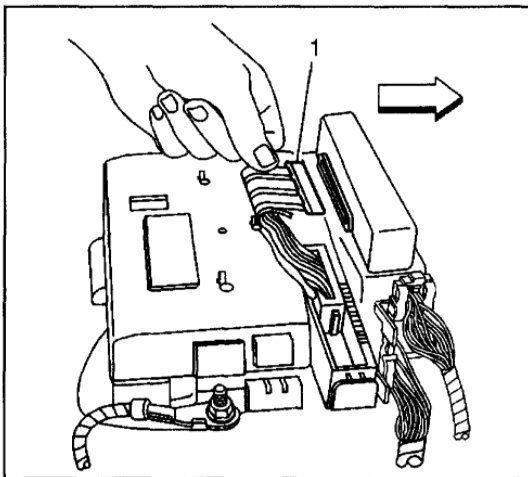 1