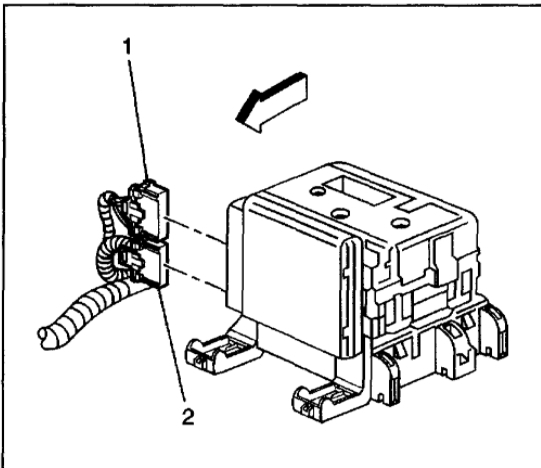 1

2