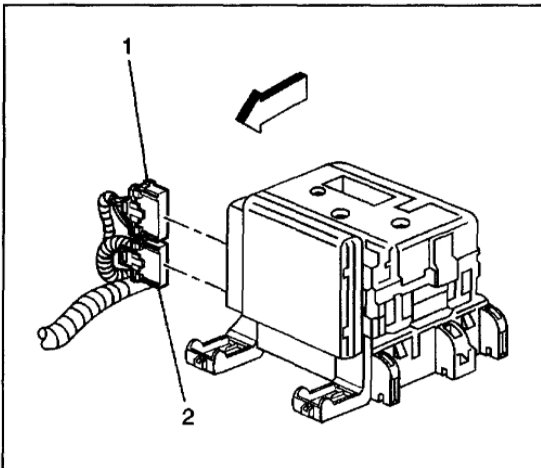 1
2