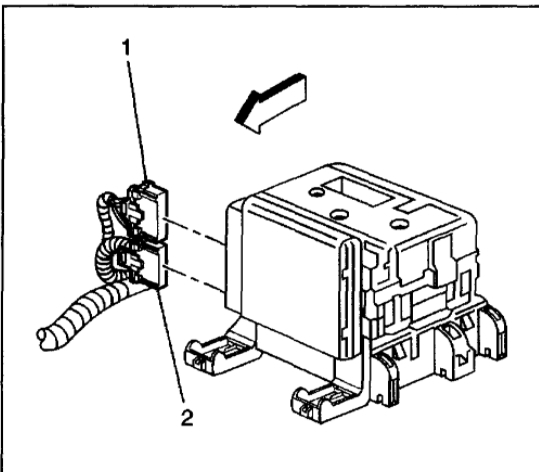 1

2