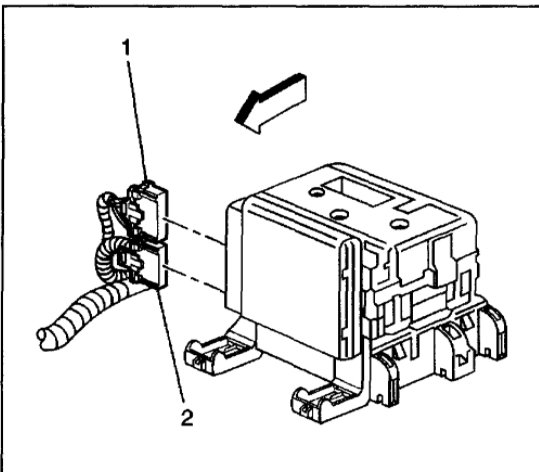 1

2