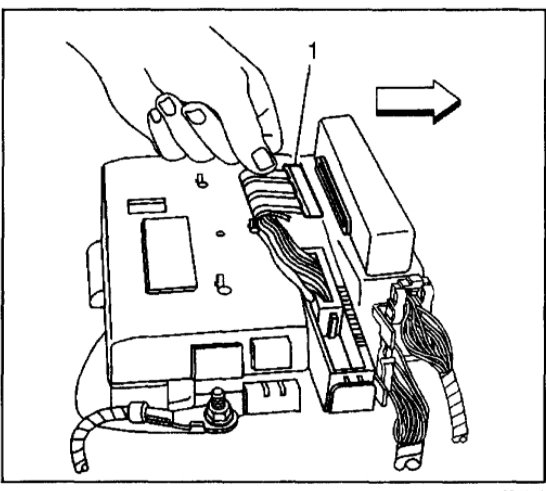 1