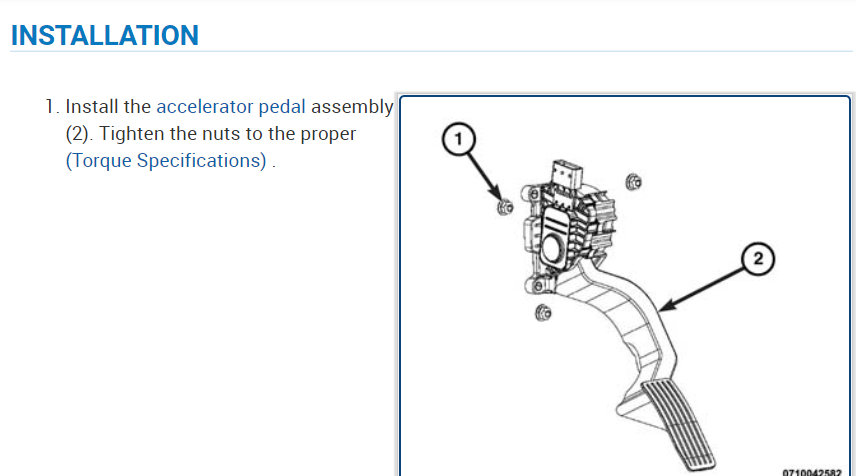 INSTALLATION

1. Install the accelerator pedal assembly (2). Tighten the nuts to the proper (Torque Specifications) .

1

2

0710042582