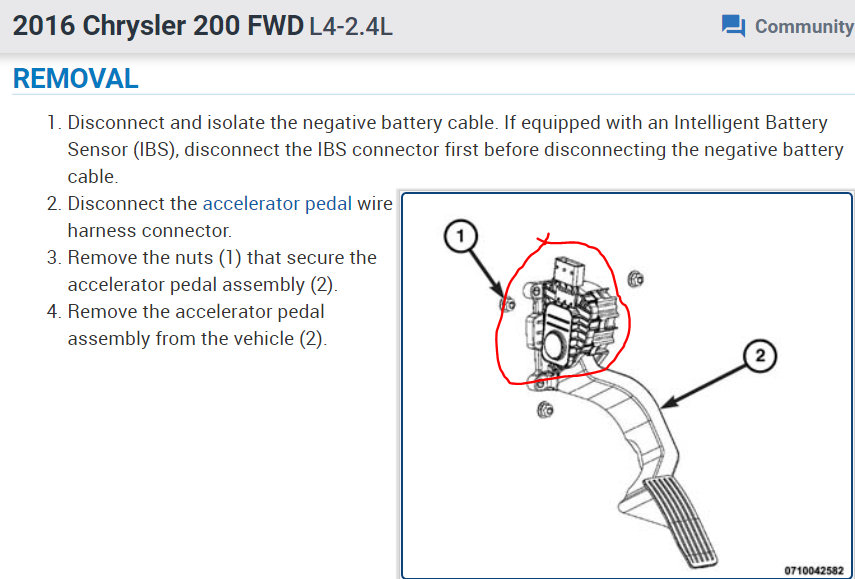 2016 Chrysler 200 FWD L4-2.4L

Community

REMOVAL

1. Disconnect and isolate the negative battery cable. If equipped with an Intelligent Battery Sensor (IBS), disconnect the IBS connector first before disconnecting the negative battery cable.
2. Disconnect the accelerator pedal wire harness connector.
3. Remove the nuts (1) that secure the accelerator pedal assembly (2).
4. Remove the accelerator pedal assembly from the vehicle (2).

1

2

0710042582