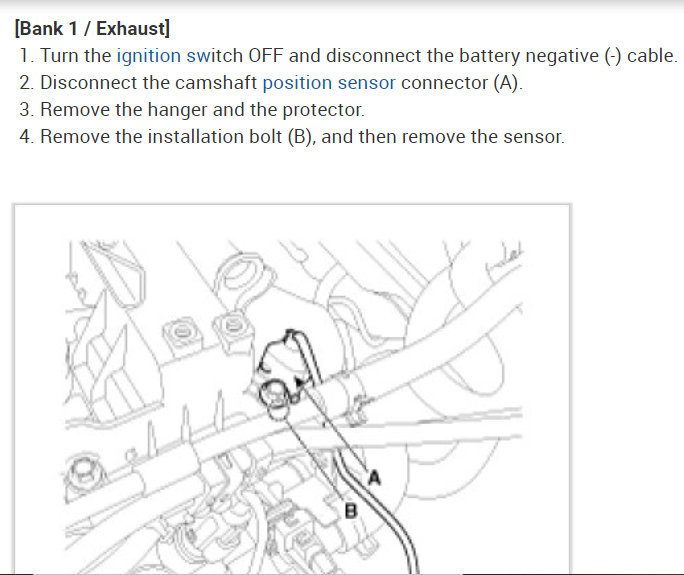 [Bank 1 / Exhaust]

1. Turn the ignition switch OFF and disconnect the battery negative (-) cable.
2. Disconnect the camshaft position sensor connector (A).
3. Remove the hanger and the protector.
4. Remove the installation bolt (B), and then remove the sensor.

A

B