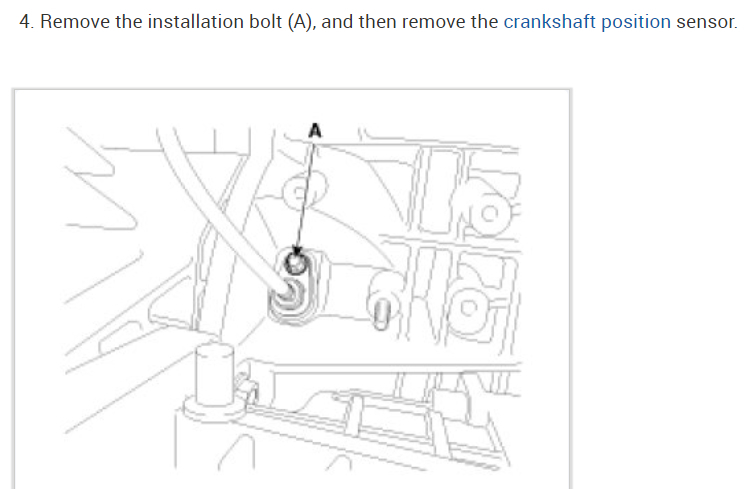 4. Remove the installation bolt (A), and then remove the crankshaft position sensor.

A