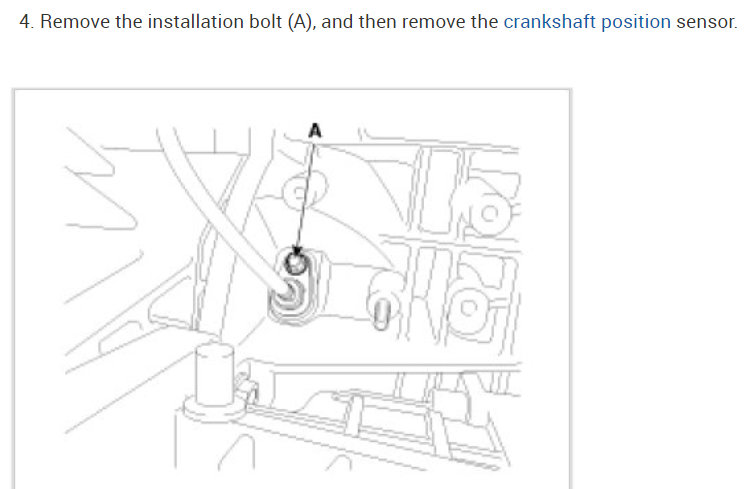 4. Remove the installation bolt (A), and then remove the crankshaft position sensor.

A