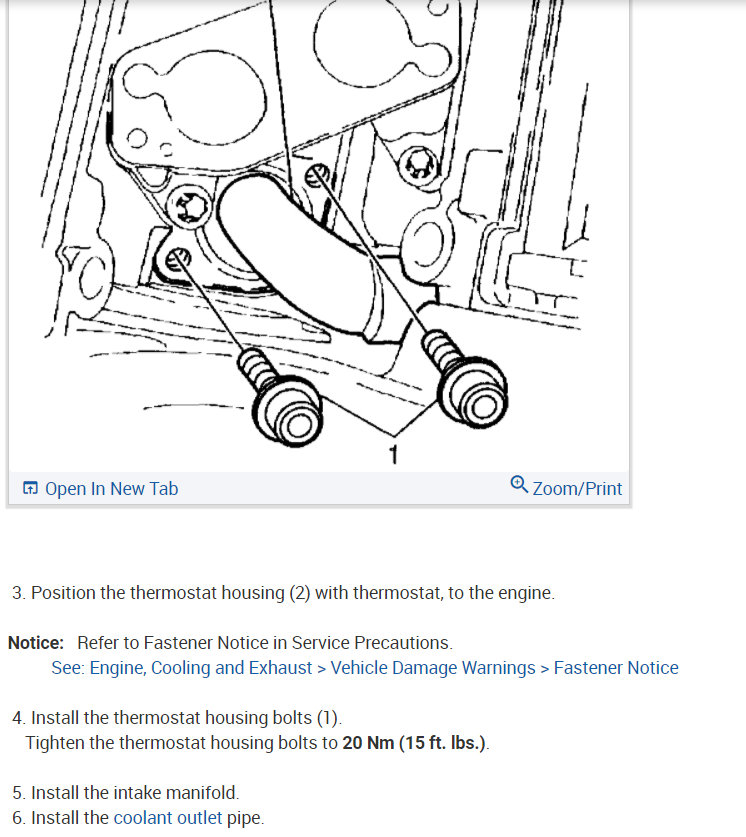 1

Open In New Tab

Zoom/Print

3. Position the thermostat housing (2) with thermostat, to the engine.

Notice: Refer to Fastener Notice in Service Precautions.
See: Engine, Cooling and Exhaust > Vehicle Damage Warnings > Fastener Notice

4. Install the thermostat housing bolts (1).
Tighten the thermostat housing bolts to 20 Nm (15 ft. lbs.).

5. Install the intake manifold.
6. Install the coolant outlet pipe.