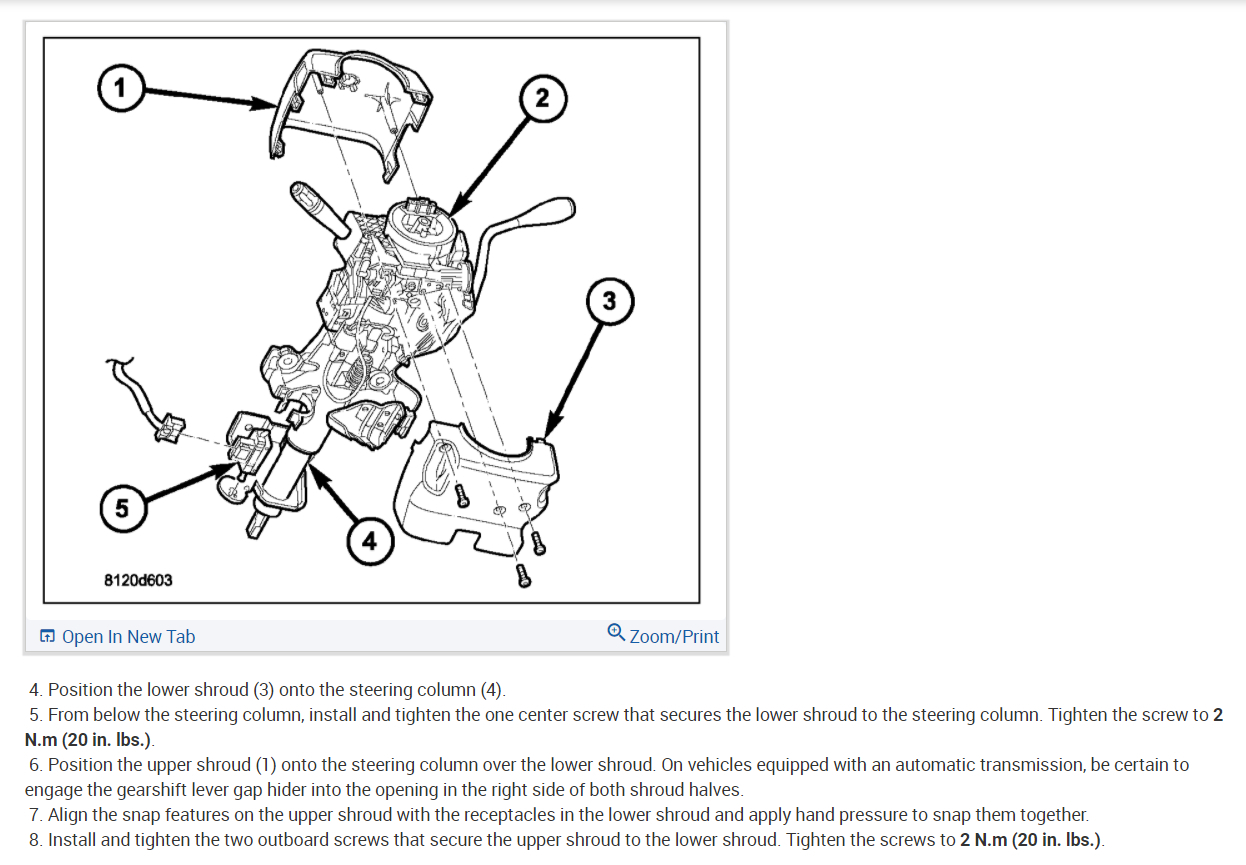 1
2
3
4
5
8120d603

Open In New Tab
Zoom/Print

4. Position the lower shroud (3) onto the steering column (4).
5. From below the steering column, install and tighten the one center screw that secures the lower shroud to the steering column. Tighten the screw to 2 N.m (20 in. lbs.).
6. Position the upper shroud (1) onto the steering column over the lower shroud. On vehicles equipped with an automatic transmission, be certain to engage the gearshift lever gap hider into the opening in the right side of both shroud halves.
7. Align the snap features on the upper shroud with the receptacles in the lower shroud and apply hand pressure to snap them together.
8. Install and tighten the two outboard screws that secure the upper shroud to the lower shroud. Tighten the screws to 2 N.m (20 in. lbs.).