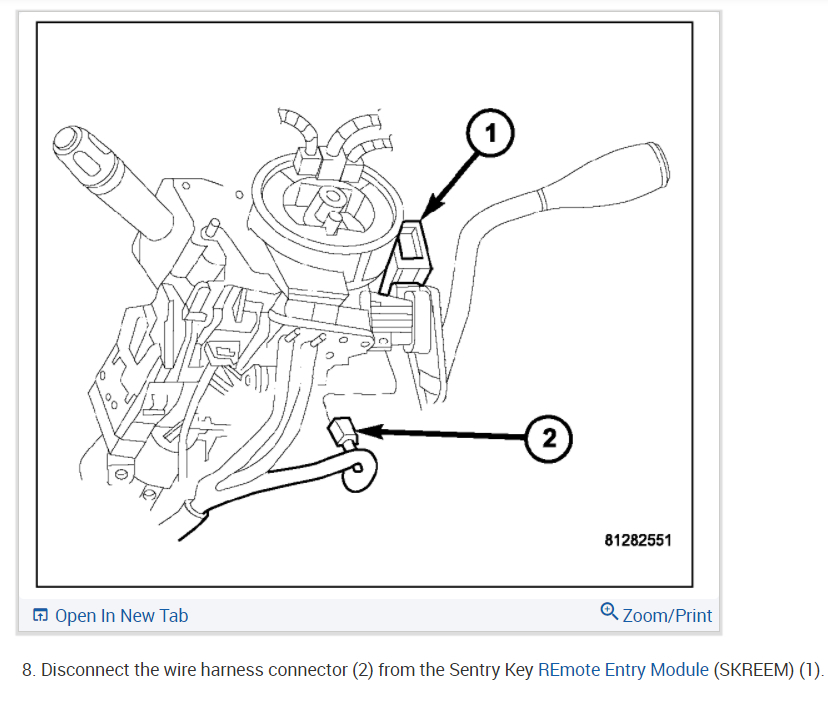 1

2

81282551

Open In New Tab

Zoom/Print

8. Disconnect the wire harness connector (2) from the Sentry Key REmote Entry Module (SKREEM) (1).