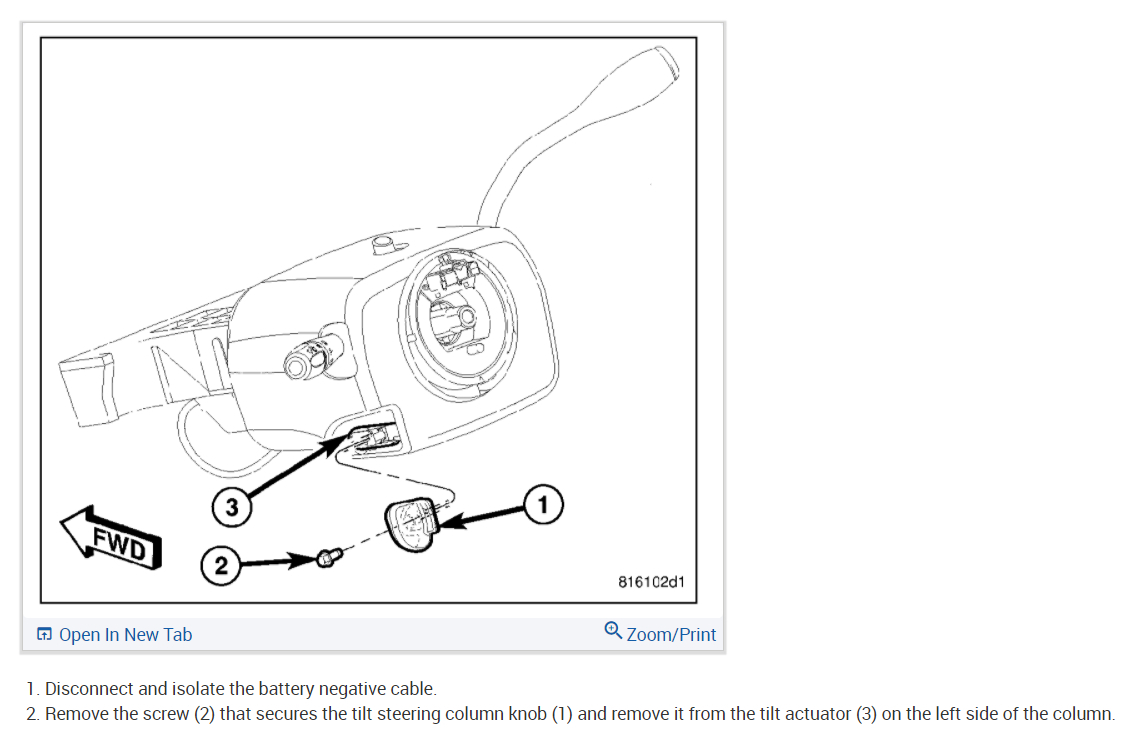 3

FWD

2

1

816102d1

Open In New Tab

Zoom/Print

1. Disconnect and isolate the battery negative cable.
2. Remove the screw (2) that secures the tilt steering column knob (1) and remove it from the tilt actuator (3) on the left side of the column.