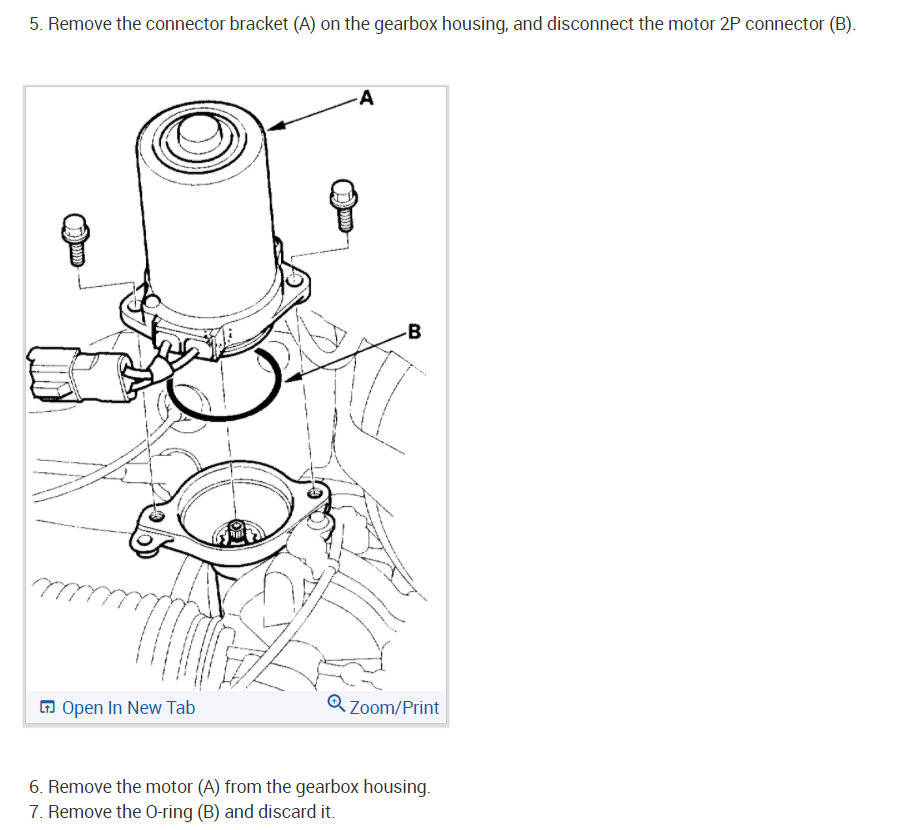 5. Remove the connector bracket (A) on the gearbox housing, and disconnect the motor 2P connector (B).

A

B

Open In New Tab

Zoom/Print

6. Remove the motor (A) from the gearbox housing.
7. Remove the O-ring (B) and discard it.