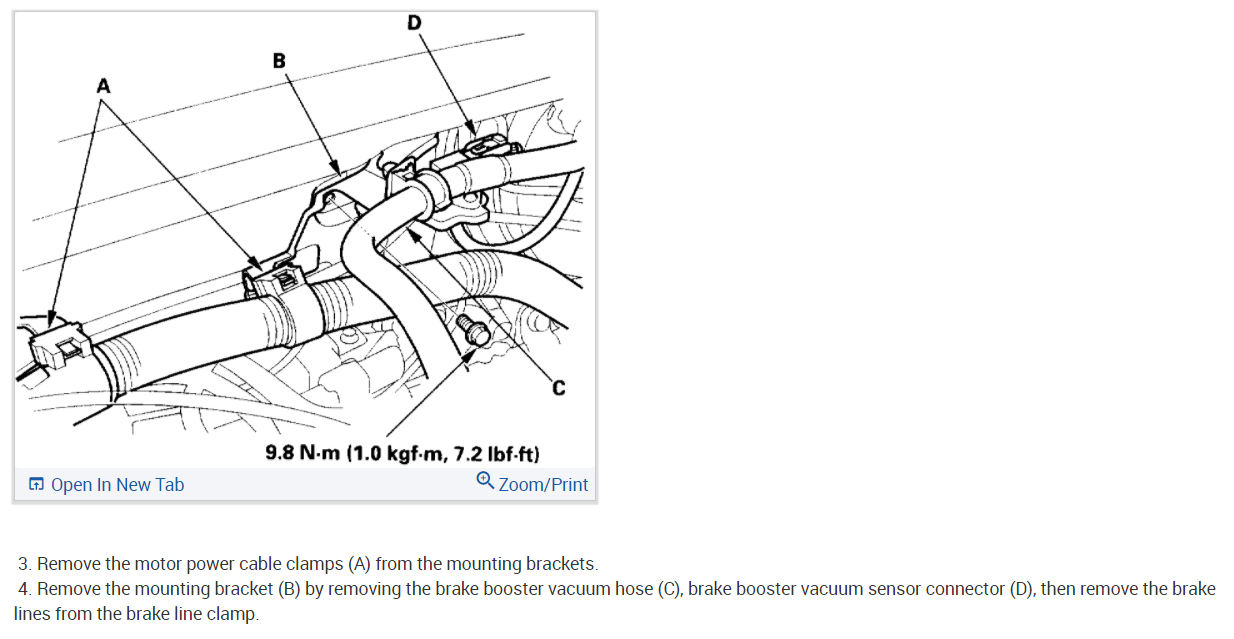 D

B

A

C

9.8 N·m (1.0 kgf·m, 7.2 lbf·ft)

Open In New Tab

Zoom/Print

3. Remove the motor power cable clamps (A) from the mounting brackets.

4. Remove the mounting bracket (B) by removing the brake booster vacuum hose (C), brake booster vacuum sensor connector (D), then remove the brake lines from the brake line clamp.