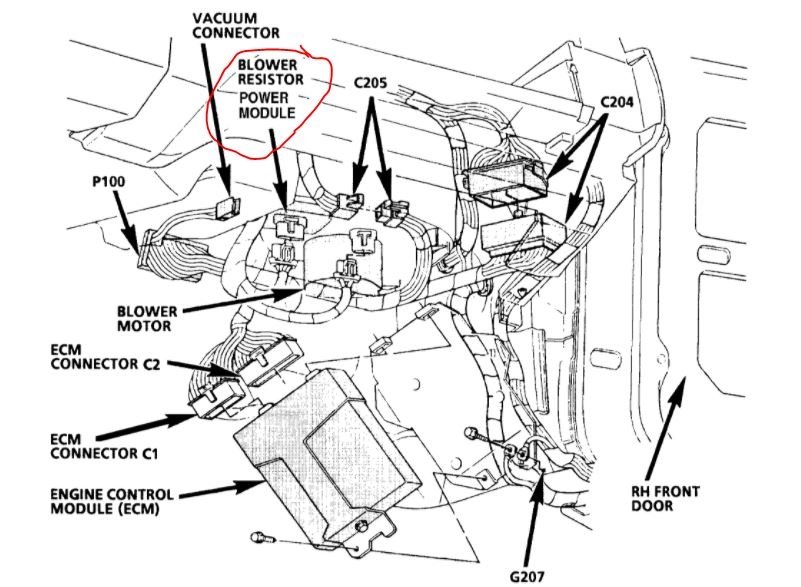 VACUUM CONNECTOR

BLOWER RESISTOR

POWER MODULE

C205

C204

P100

BLOWER MOTOR

ECM CONNECTOR C2

ECM CONNECTOR C1

ENGINE CONTROL MODULE (ECM)

RH FRONT DOOR

G207