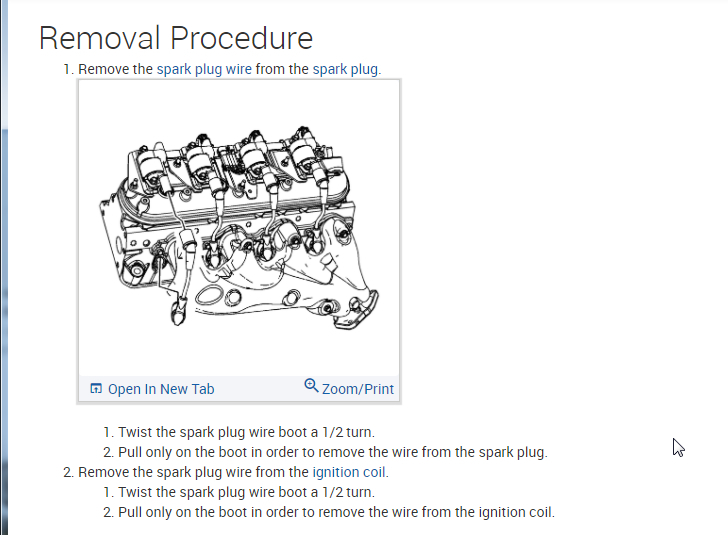 Removal Procedure

1. Remove the spark plug wire from the spark plug.

Open In New Tab

Zoom/Print

1. Twist the spark plug wire boot a 1/2 turn.
2. Pull only on the boot in order to remove the wire from the spark plug.

2. Remove the spark plug wire from the ignition coil.

1. Twist the spark plug wire boot a 1/2 turn.
2. Pull only on the boot in order to remove the wire from the ignition coil.