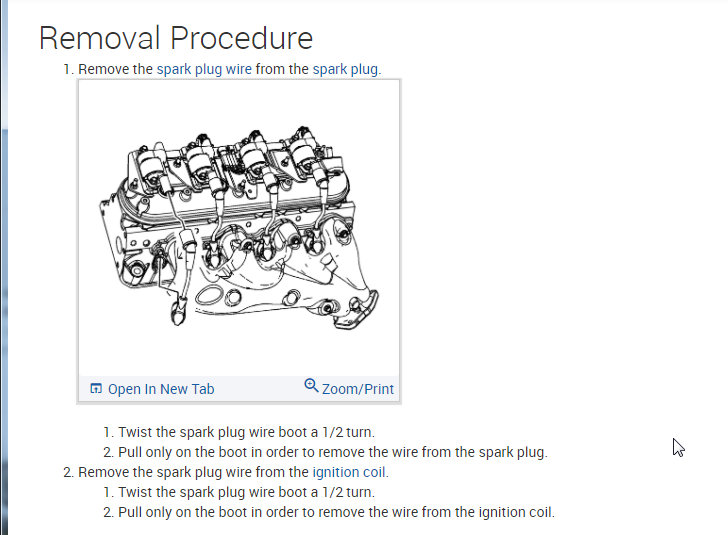 Removal Procedure

1. Remove the spark plug wire from the spark plug.

Open In New Tab
Zoom/Print

1. Twist the spark plug wire boot a 1/2 turn.
2. Pull only on the boot in order to remove the wire from the spark plug.

2. Remove the spark plug wire from the ignition coil.

1. Twist the spark plug wire boot a 1/2 turn.
2. Pull only on the boot in order to remove the wire from the ignition coil.