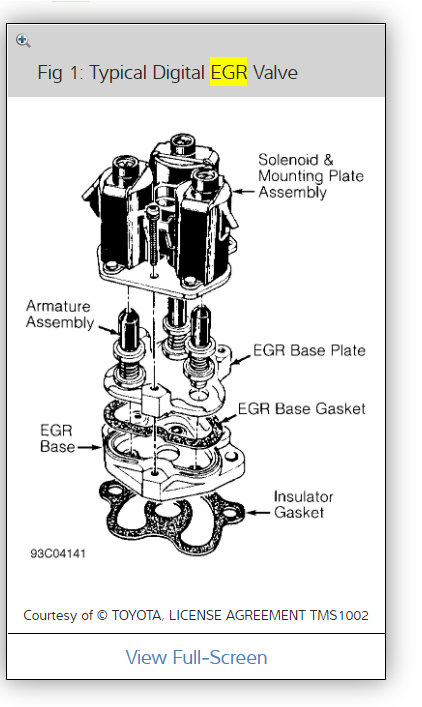 Fig 1: Typical Digital EGR Valve

Solenoid & Mounting Plate Assembly

Armature Assembly

EGR Base Plate

EGR Base Gasket

EGR Base

Insulator Gasket

93C04141

Courtesy of © TOYOTA, LICENSE AGREEMENT TMS1002

View Full-Screen