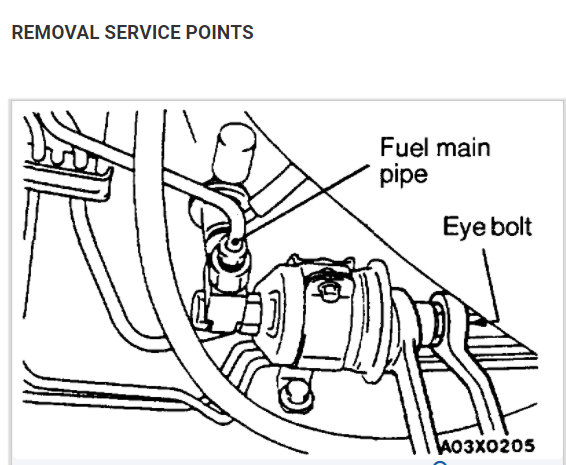 REMOVAL SERVICE POINTS

Fuel main pipe

Eye bolt

A03X0205