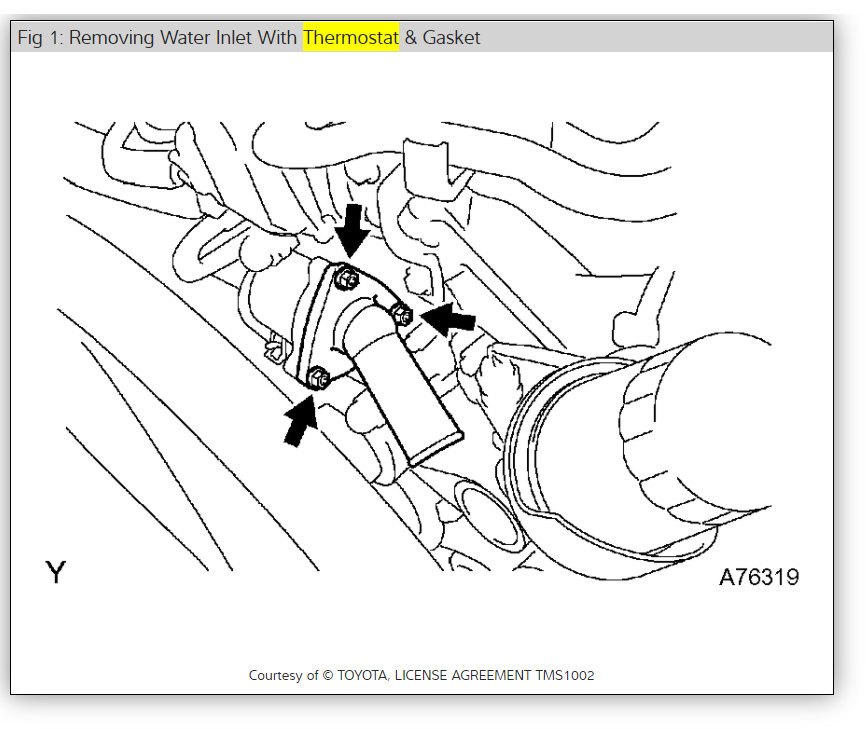 Fig 1: Removing Water Inlet With Thermostat & Gasket

Y

A76319

Courtesy of © TOYOTA, LICENSE AGREEMENT TMS1002