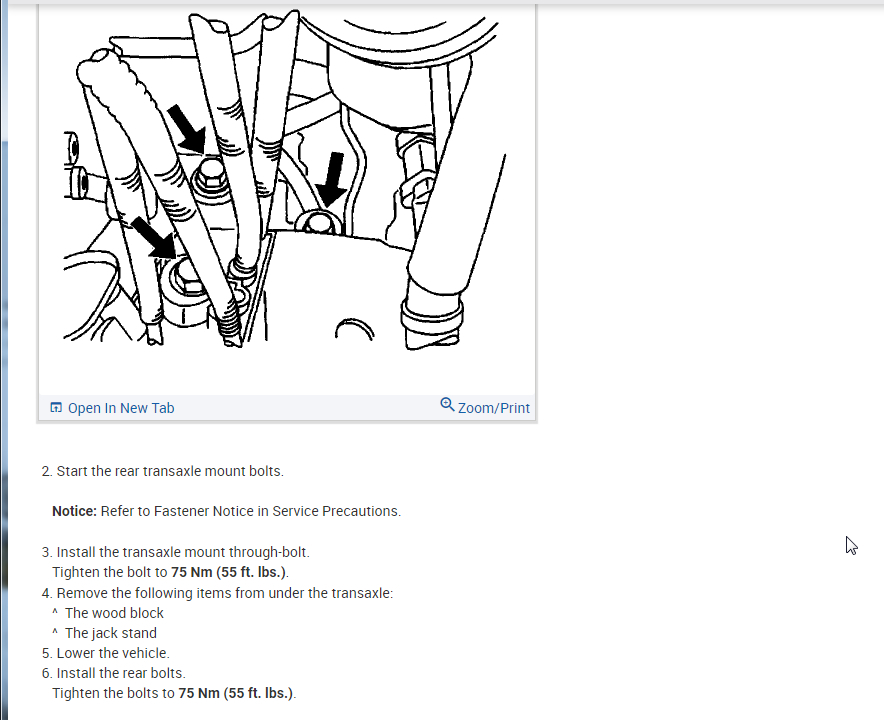 Open In New Tab

Zoom/Print

2. Start the rear transaxle mount bolts.

Notice: Refer to Fastener Notice in Service Precautions.

3. Install the transaxle mount through-bolt.
Tighten the bolt to 75 Nm (55 ft. lbs.).
4. Remove the following items from under the transaxle:
^ The wood block
^ The jack stand
5. Lower the vehicle.
6. Install the rear bolts.
Tighten the bolts to 75 Nm (55 ft. lbs.).