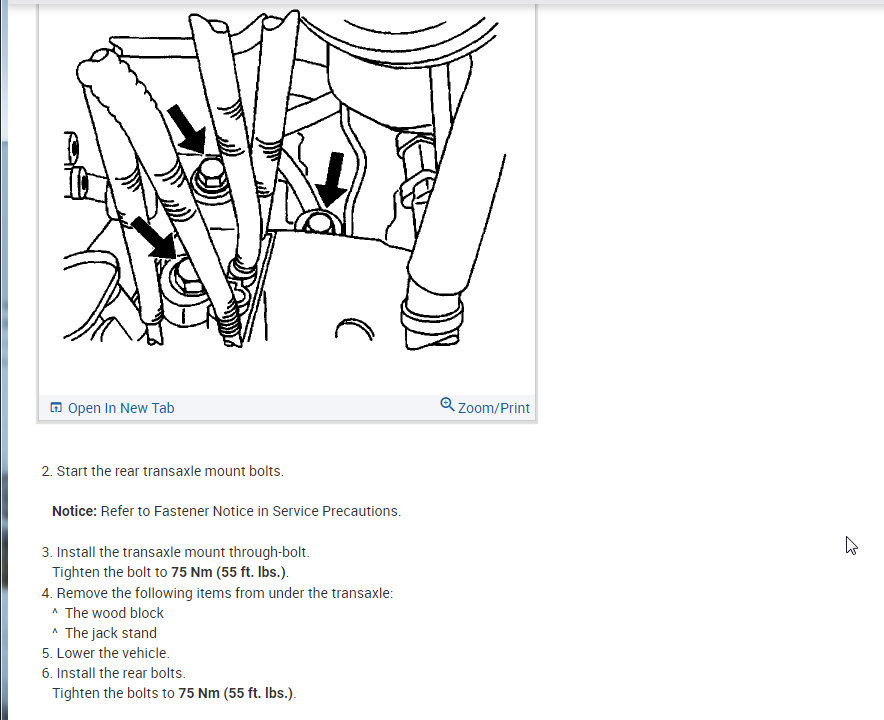 Open In New Tab

Zoom/Print

2. Start the rear transaxle mount bolts.

Notice: Refer to Fastener Notice in Service Precautions.

3. Install the transaxle mount through-bolt.
Tighten the bolt to 75 Nm (55 ft. lbs.).
4. Remove the following items from under the transaxle:
^ The wood block
^ The jack stand
5. Lower the vehicle.
6. Install the rear bolts.
Tighten the bolts to 75 Nm (55 ft. lbs.).