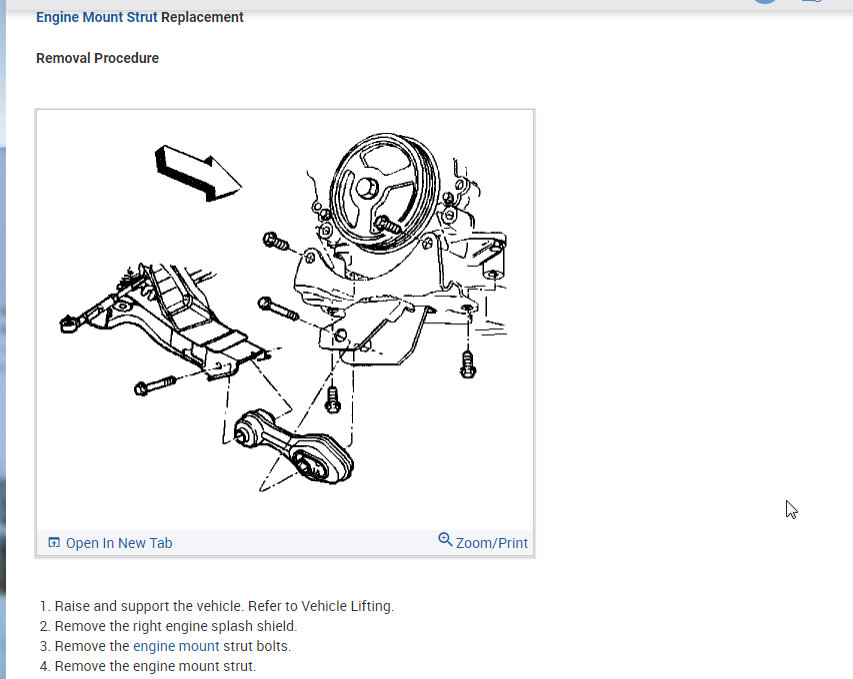 Engine Mount Strut Replacement

Removal Procedure

Open In New Tab

Zoom/Print

1. Raise and support the vehicle. Refer to Vehicle Lifting.
2. Remove the right engine splash shield.
3. Remove the engine mount strut bolts.
4. Remove the engine mount strut.