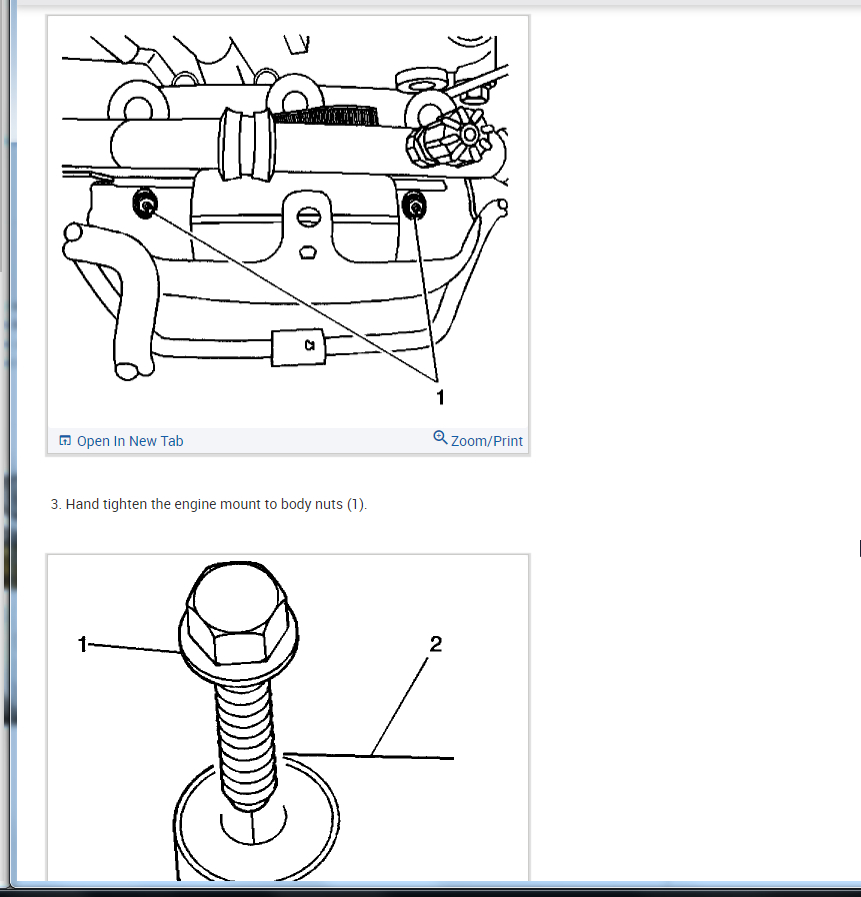 1

Open In New Tab

Zoom/Print

3. Hand tighten the engine mount to body nuts (1).

1

2