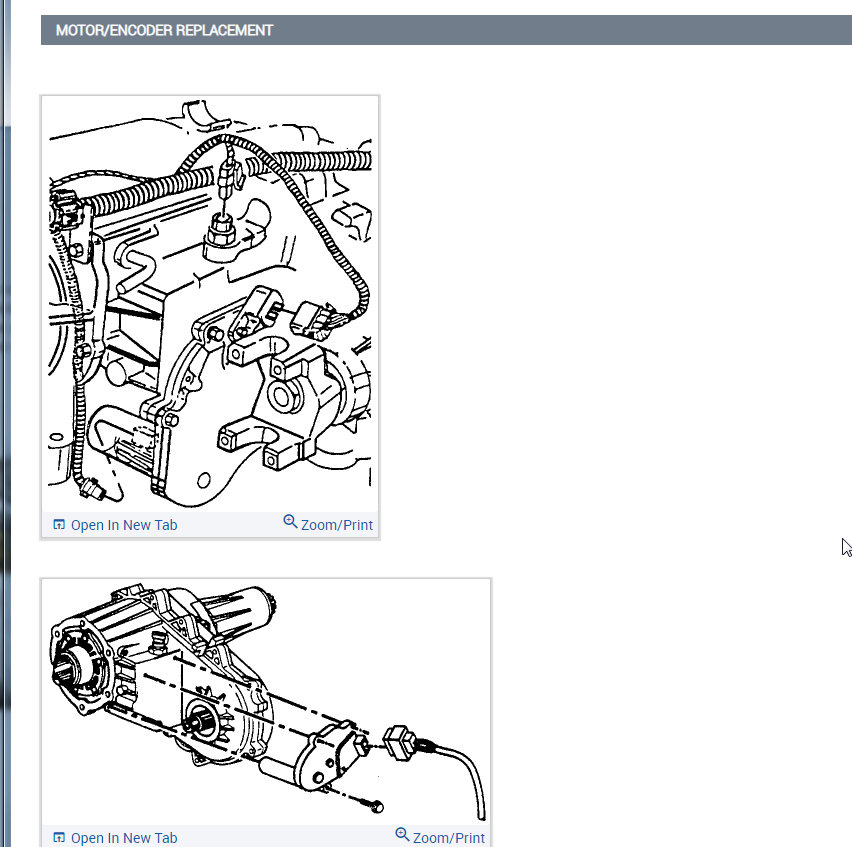 MOTOR/ENCODER REPLACEMENT

Open In New Tab Zoom/Print

Open In New Tab Zoom/Print