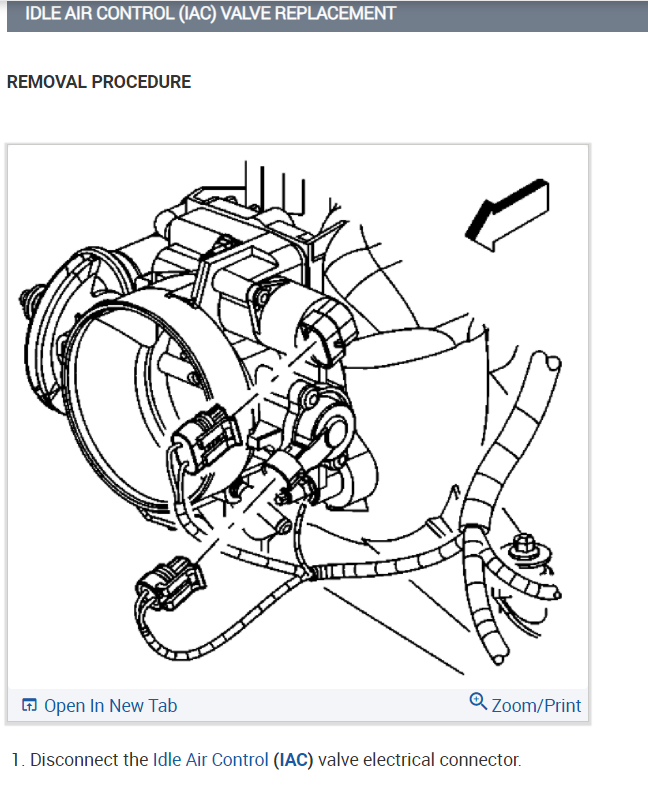 IDLE AIR CONTROL (IAC) VALVE REPLACEMENT

REMOVAL PROCEDURE

Open In New Tab

Zoom/Print

1. Disconnect the Idle Air Control (IAC) valve electrical connector.