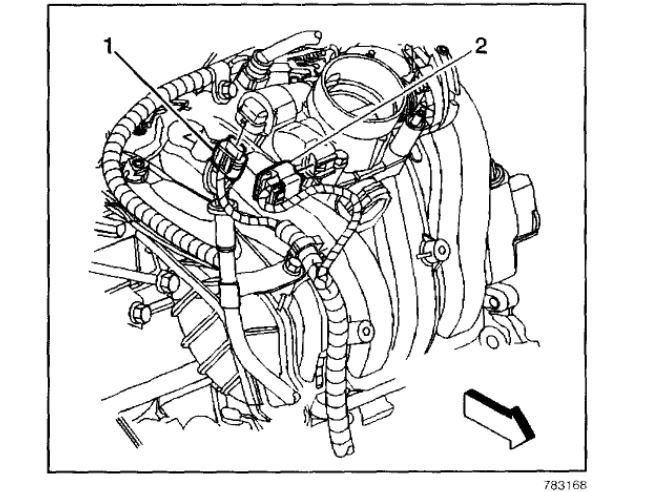 1
2
783168