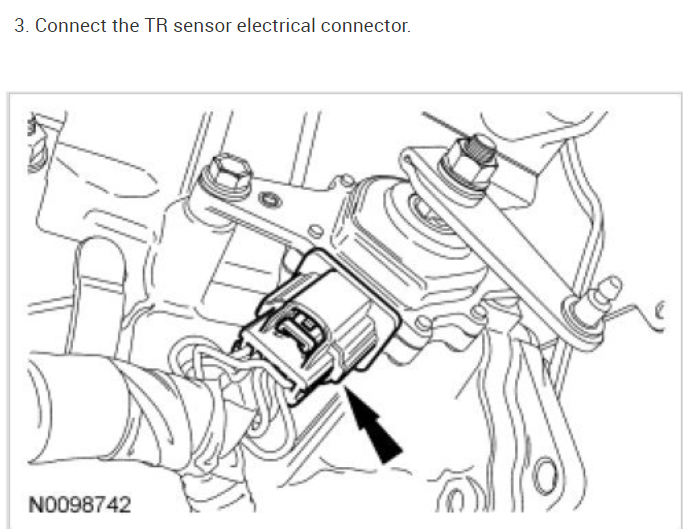 3. Connect the TR sensor electrical connector.

N0098742