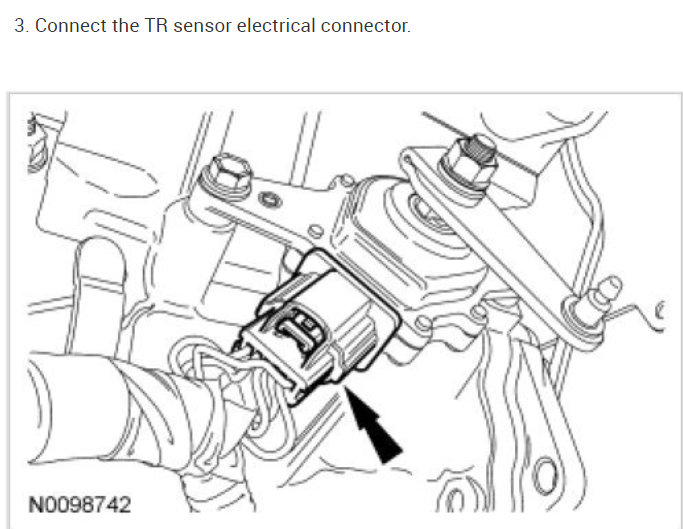 3. Connect the TR sensor electrical connector.

N0098742