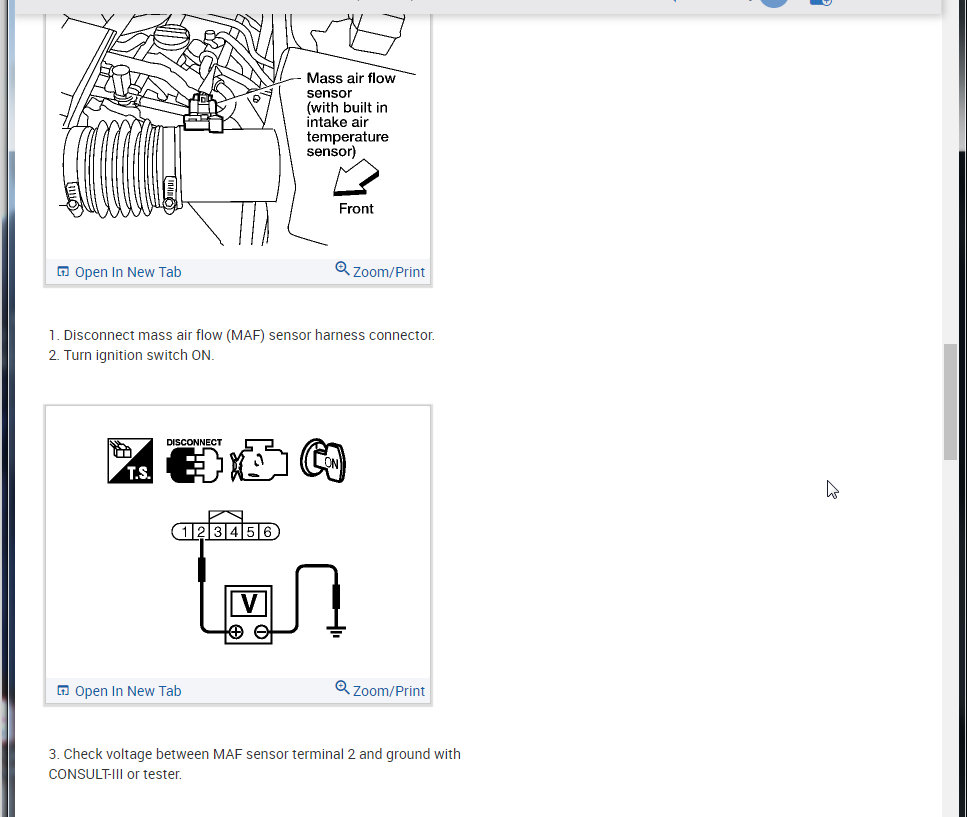 Mass air flow sensor (with built in intake air temperature sensor)

Front

Open In New Tab Zoom/Print

1. Disconnect mass air flow (MAF) sensor harness connector.
2. Turn ignition switch ON.

T.S.

DISCONNECT

ON

1 2 3 4 5 6

V

Open In New Tab Zoom/Print

3. Check voltage between MAF sensor terminal 2 and ground with CONSULT-III or tester.