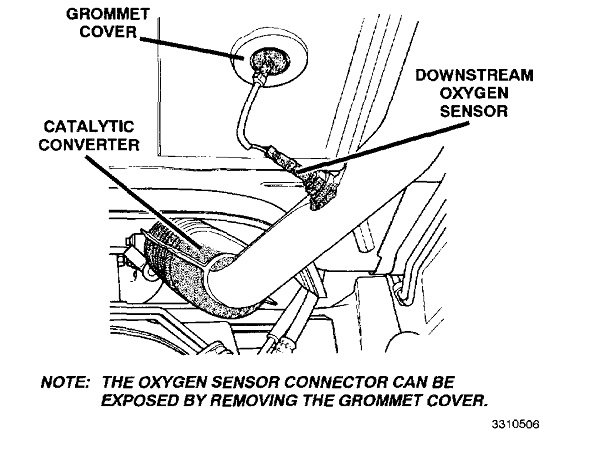 GROMMET COVER

DOWNSTREAM OXYGEN SENSOR

CATALYTIC CONVERTER

NOTE: THE OXYGEN SENSOR CONNECTOR CAN BE EXPOSED BY REMOVING THE GROMMET COVER.

3310506