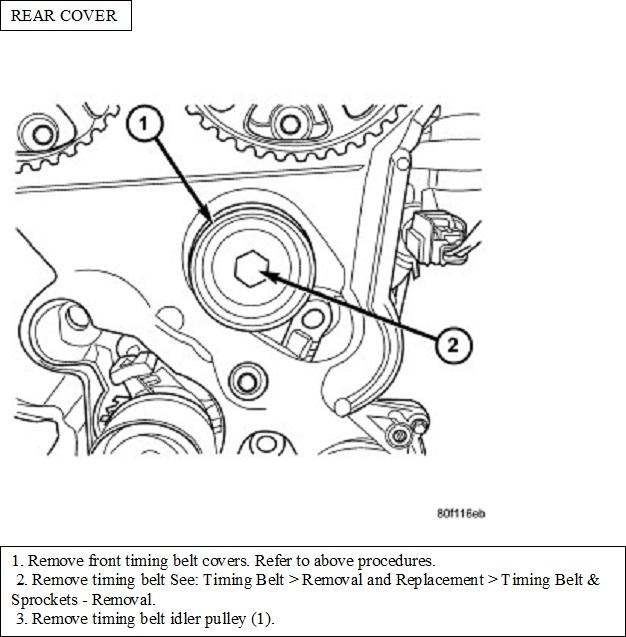 REAR COVER

1

2

80f116eb

1. Remove front timing belt covers. Refer to above procedures.
2. Remove timing belt See: Timing Belt > Removal and Replacement > Timing Belt & Sprockets - Removal.
3. Remove timing belt idler pulley (1).