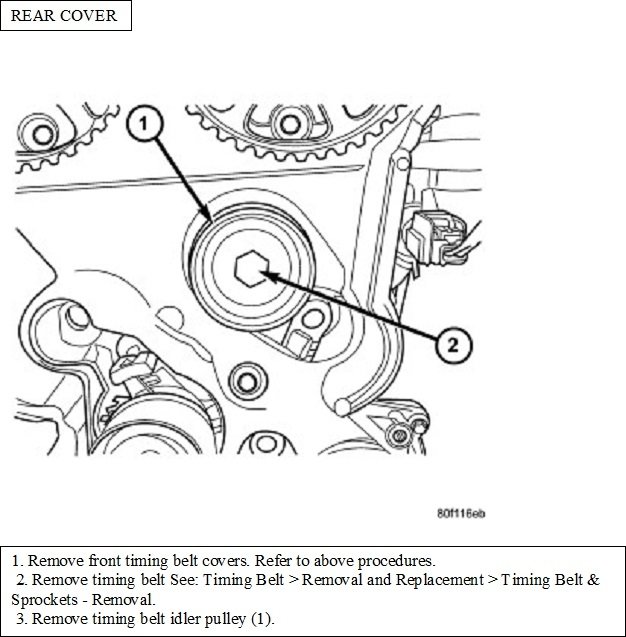 REAR COVER

1

2

80f116eb

1. Remove front timing belt covers. Refer to above procedures.
2. Remove timing belt See: Timing Belt > Removal and Replacement > Timing Belt & Sprockets - Removal.
3. Remove timing belt idler pulley (1).