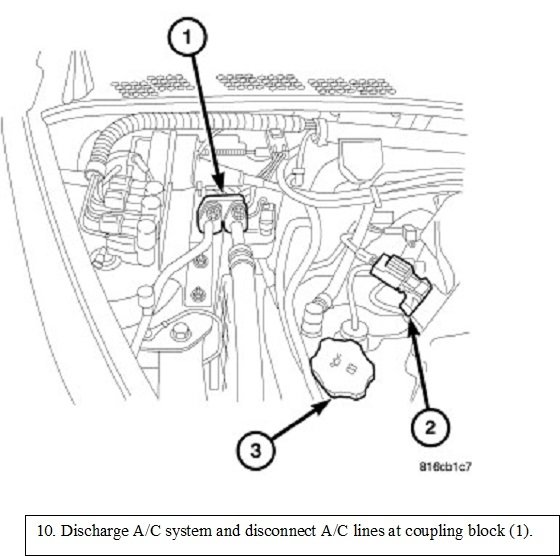 1

2

3

816cb1c7

10. Discharge A/C system and disconnect A/C lines at coupling block (1).