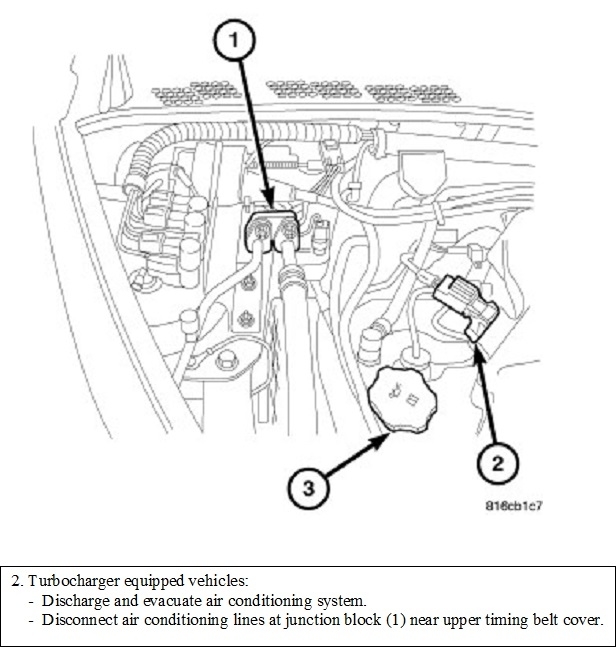 1

2

3

816cb1c7

2. Turbocharger equipped vehicles:
- Discharge and evacuate air conditioning system.
- Disconnect air conditioning lines at junction block (1) near upper timing belt cover.