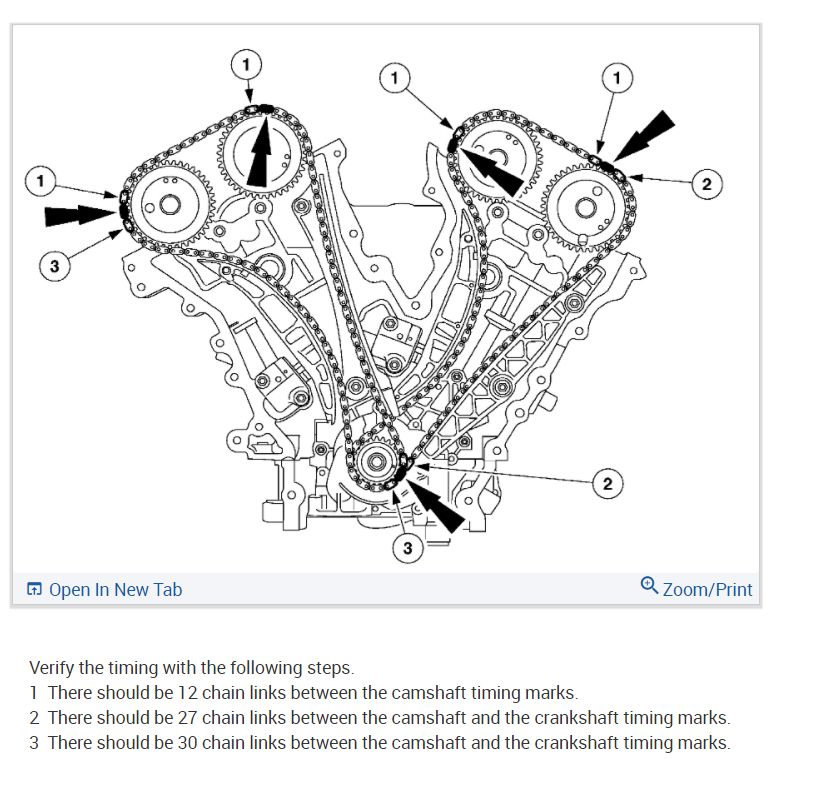 1
1
1
1
2
3
2
3

Open In New Tab
Zoom/Print

Verify the timing with the following steps.
1 There should be 12 chain links between the camshaft timing marks.
2 There should be 27 chain links between the camshaft and the crankshaft timing marks.
3 There should be 30 chain links between the camshaft and the crankshaft timing marks.