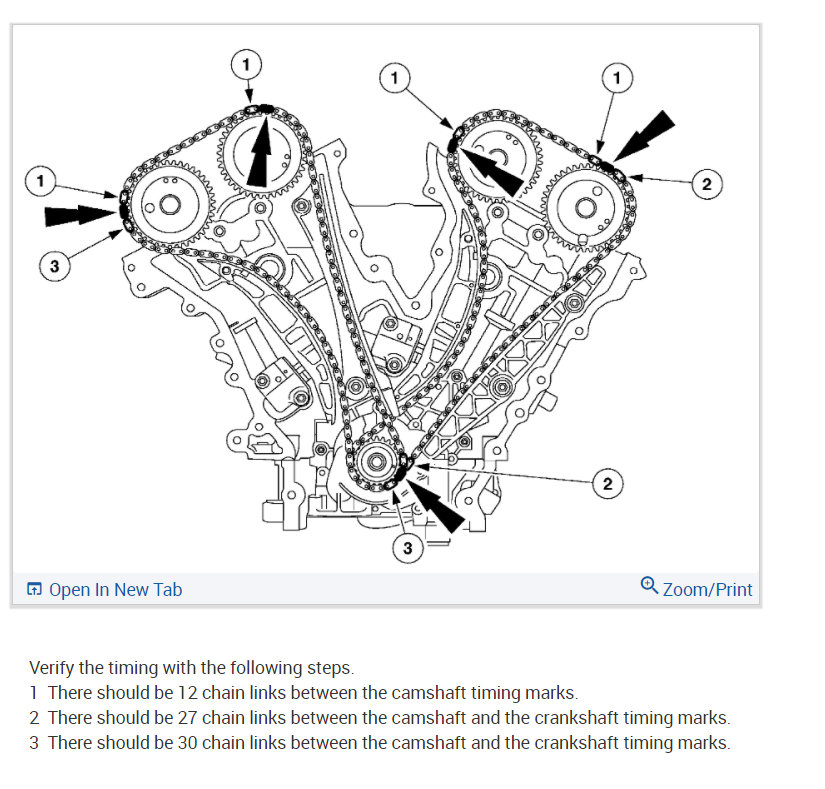 1
1
1
1
2
3
2
3

Open In New Tab
Zoom/Print

Verify the timing with the following steps.
1 There should be 12 chain links between the camshaft timing marks.
2 There should be 27 chain links between the camshaft and the crankshaft timing marks.
3 There should be 30 chain links between the camshaft and the crankshaft timing marks.