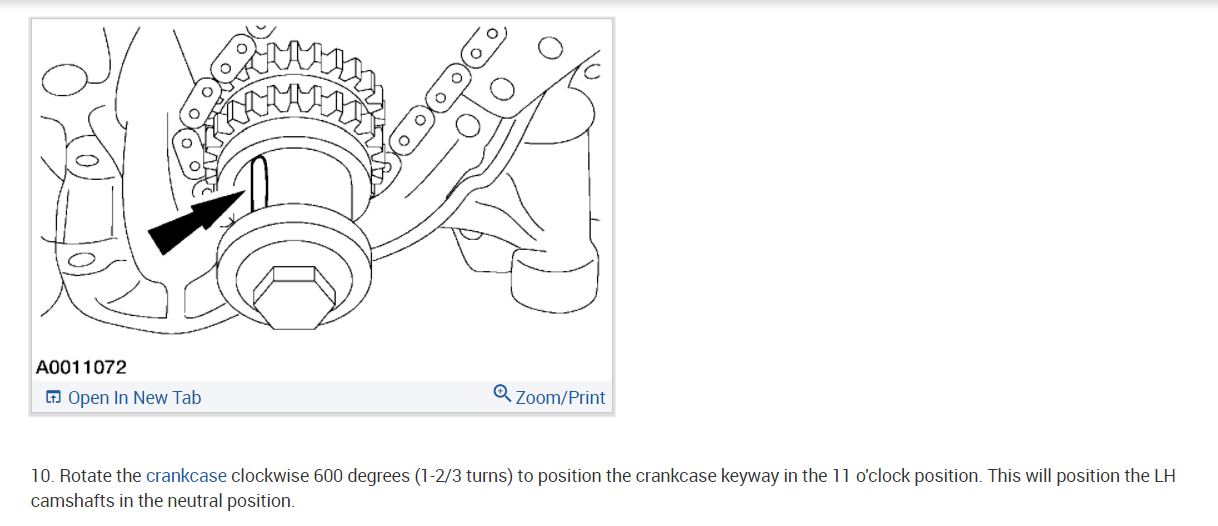 A0011072

Open In New Tab

Zoom/Print

10. Rotate the crankcase clockwise 600 degrees (1-2/3 turns) to position the crankcase keyway in the 11 o'clock position. This will position the LH camshafts in the neutral position.